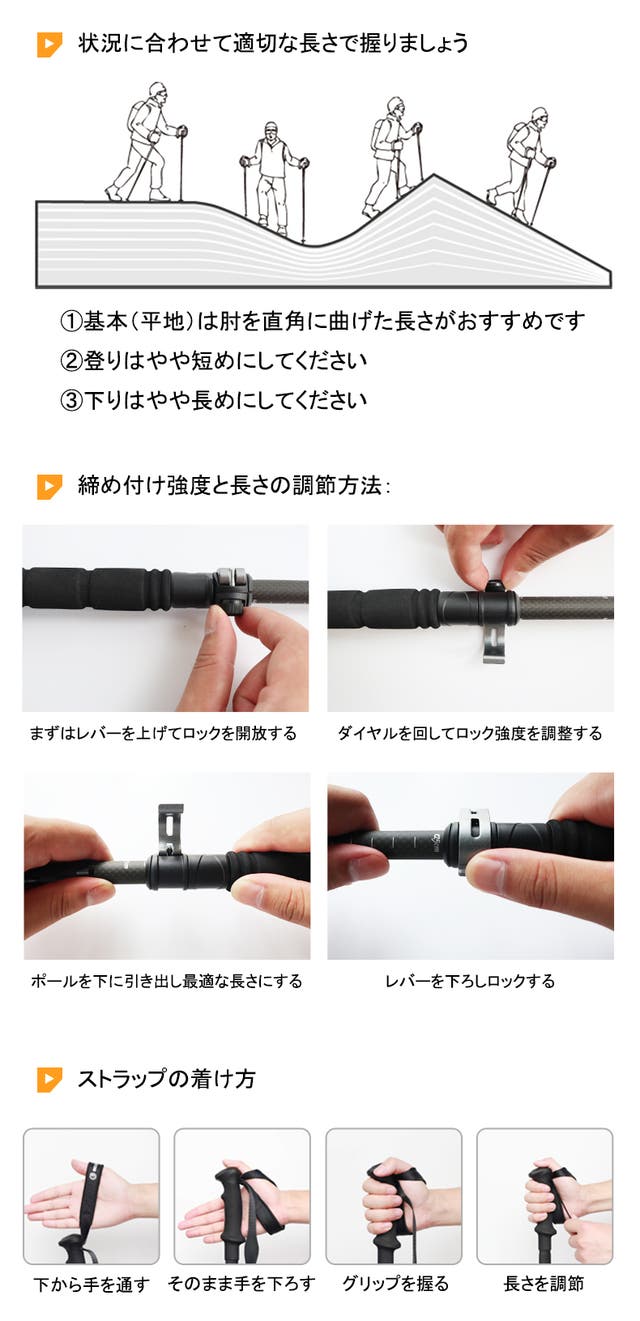 状況に合わせて適切な長さで握りましょう

①基本（平地）は肘を直角に曲げた長さがおすすめです
②登りはやや短めにしてください
③下りはやや長めにしてください

締め付け強度と長さの調節方法：

まずはレバーを上げてロックを開放する

ダイヤルを回してロック強度を調整する

ポールを下に引き出し最適な長さにする

レバーを下ろしロックする

ストラップの着け方

下から手を通す

そのまま手を下ろす

グリップを握る

長さを調節