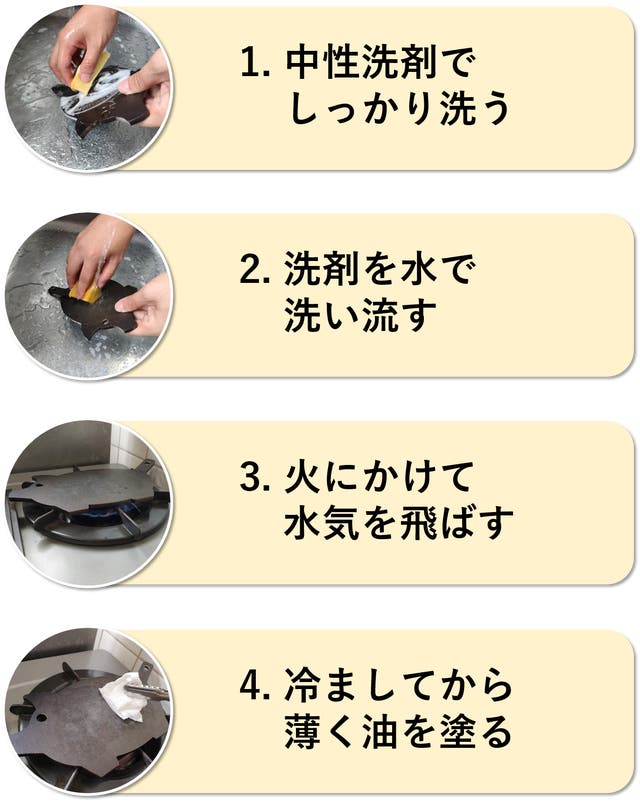 1. 中性洗剤で
しっかり洗う

2. 洗剤を水で
洗い流す

3. 火にかけて
水気を飛ばす

4. 冷ましてから
薄く油を塗る