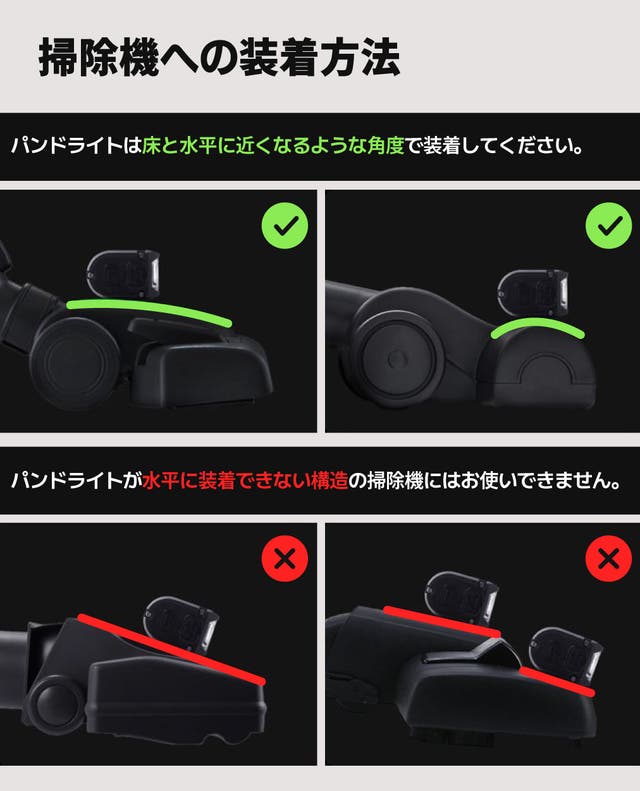 掃除機への装着方法

パンドライトは床と水平に近くなるような角度で装着してください。

パンドライトが水平に装着できない構造の掃除機にはお使いできません。