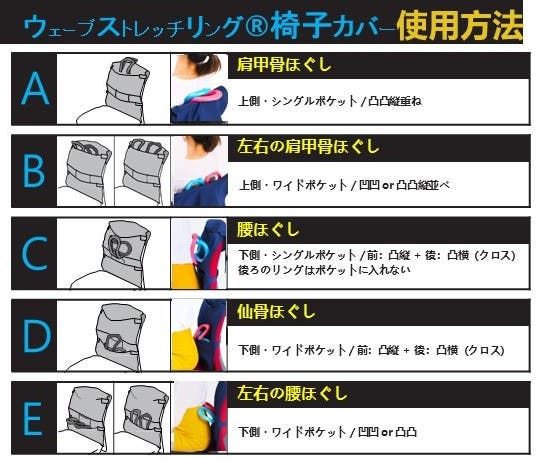 ウェーブストレッチリング®椅子カバー使用方法

A
肩甲骨ほぐし
上側・シングルポケット / 凸凸縦重ね

B
左右の肩甲骨ほぐし
上側・ワイドポケット / 凹凹 or 凸凸縦並べ

C
腰ほぐし
下側・シングルポケット / 前: 凸縦 + 後: 凸横 (クロス)
後ろのリングはポケットに入れない

D
仙骨ほぐし
下側・ワイドポケット / 前: 凸縦 + 後: 凸横 (クロス)

E
左右の腰ほぐし
下側・ワイドポケット / 凹凹 or 凸凸