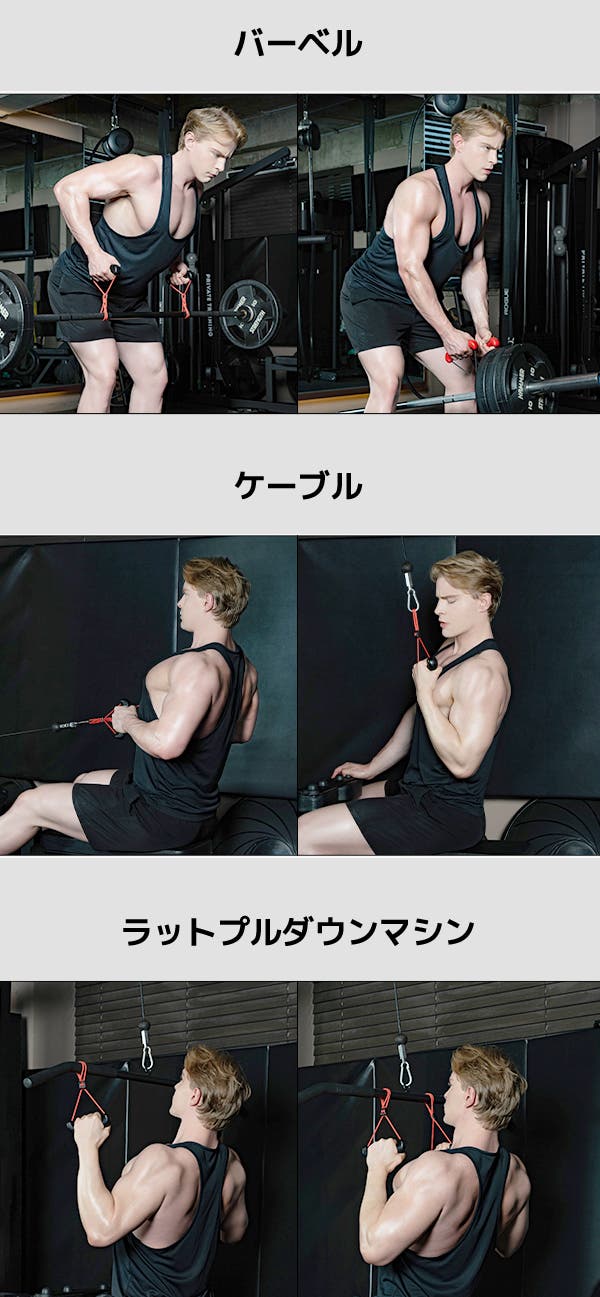 バーベル

PRIVATE TRAINING

ケーブル

ラットプルダウンマシン