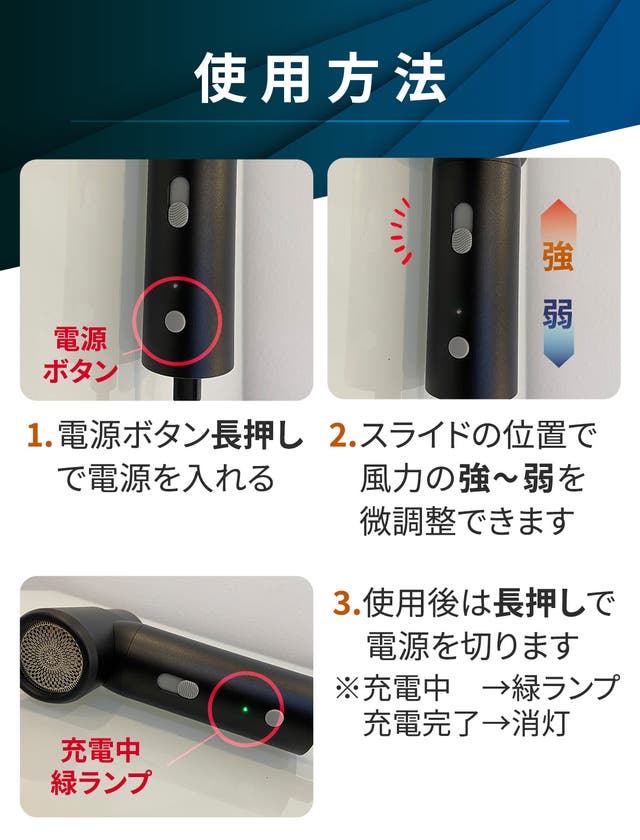 使用方法

電源ボタン

強

弱

1. 電源ボタン長押しで電源を入れる

2. スライドの位置で風力の強～弱を微調整できます

充電中
緑ランプ

3. 使用後は長押しで電源を切ります
※充電中　→緑ランプ
充電完了→消灯