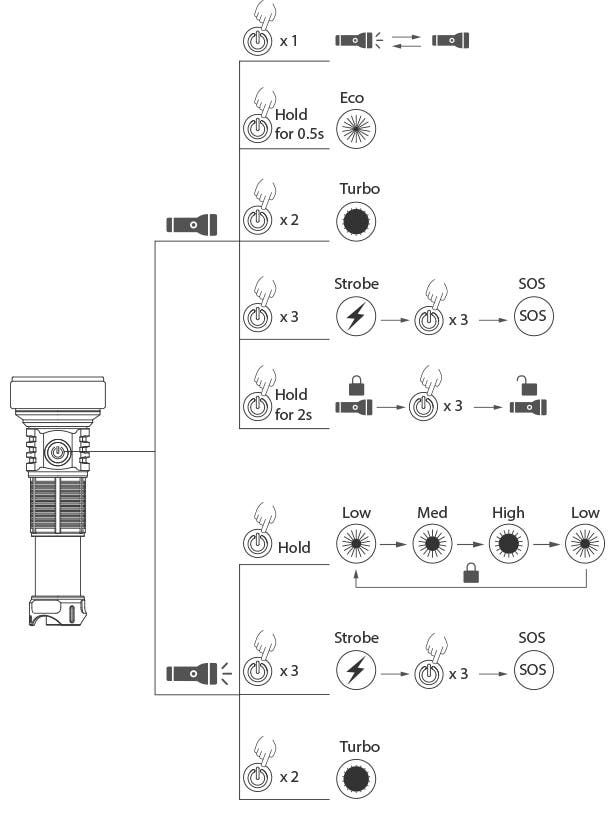 x 1

Hold for 0.5s
Eco

x 2
Turbo

x 3
Strobe
x 3
SOS
SOS

Hold for 2s
x 3

Hold
Low
Med
High
Low

x 3
Strobe
x 3
SOS
SOS

x 2
Turbo