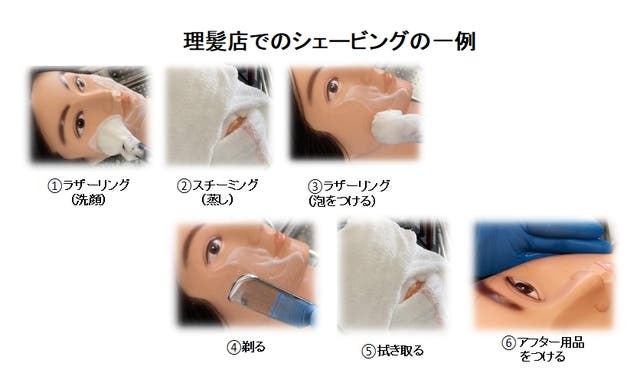 理髪店でのシェービングの一例

①ラザーリング
（洗顔）

②スチーミング
（蒸し）

③ラザーリング
（泡をつける）

④剃る

⑤拭き取る

⑥アフター用品
をつける