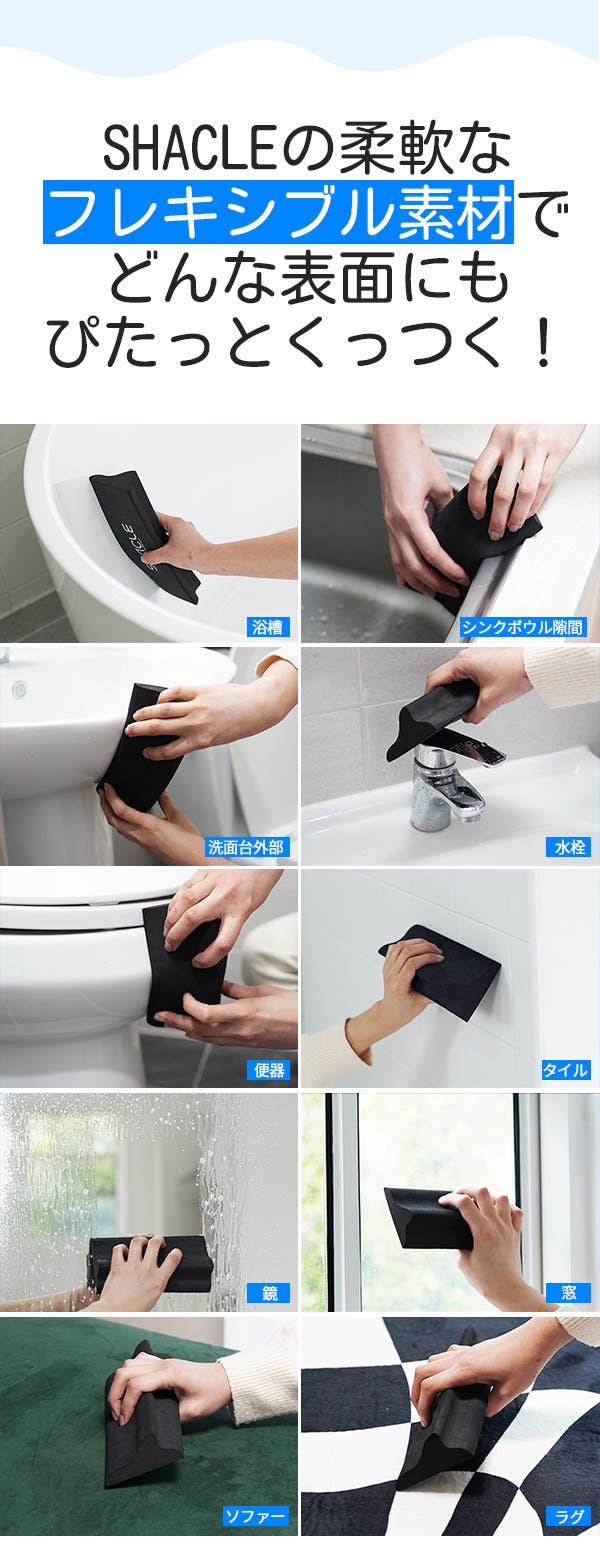 SHACLEの柔軟な
フレキシブル素材で
どんな表面にも
ぴたっとくっつく！

SHACLE

浴槽

シンクボウル隙間

洗面台外部

水栓

便器

タイル

鏡

窓

ソファー

ラグ