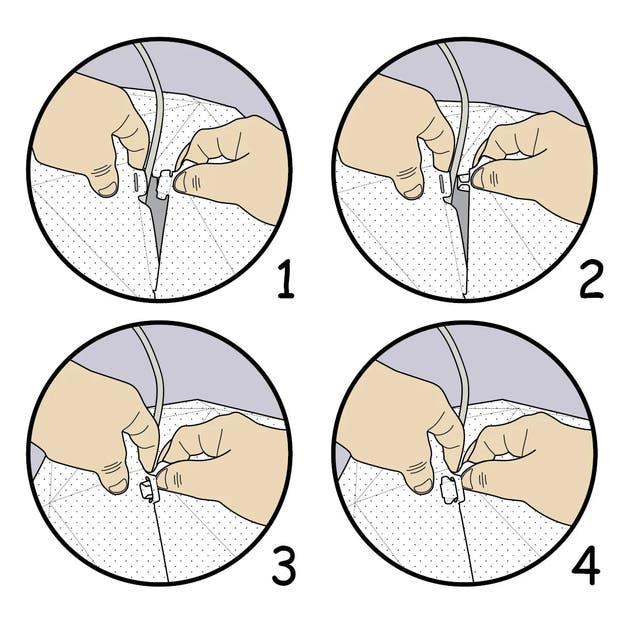 1

2

3

4