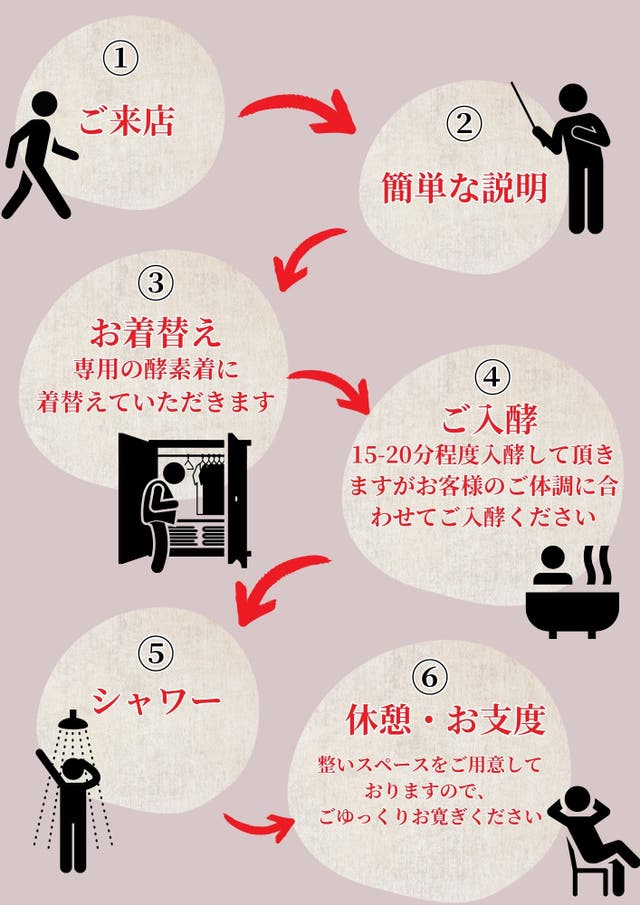 ①
ご来店

②
簡単な説明

③
お着替え
専用の酵素着に着替えていただきます

④
ご入酵
15-20分程度入酵して頂きますがお客様のご体調に合わせてご入酵ください

⑤
シャワー

⑥
休憩・お支度
整いスペースをご用意しておりますので、ごゆっくりお寛ぎください