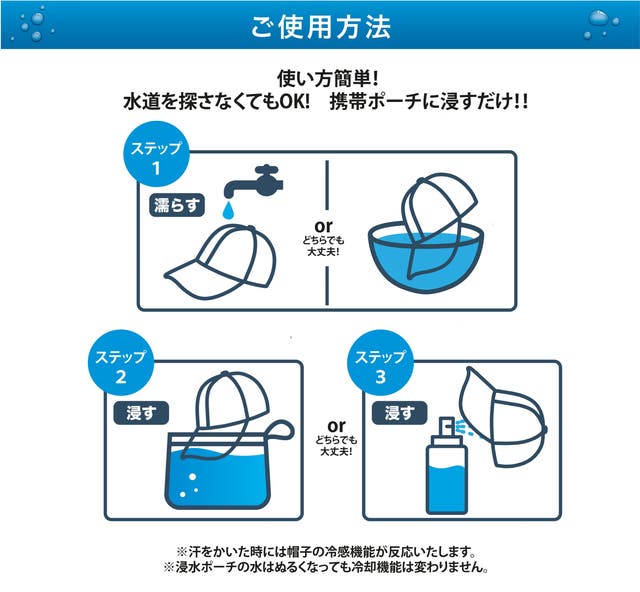 ご使用方法

使い方簡単!
水道を探さなくてもOK!　携帯ポーチに浸すだけ!!

ステップ
1

濡らす

or
どちらでも
大丈夫!

ステップ
2

浸す

or
どちらでも
大丈夫!

ステップ
3

浸す

※汗をかいた時には帽子の冷感機能が反応いたします。
※浸水ポーチの水はぬるくなっても冷却機能は変わりません。