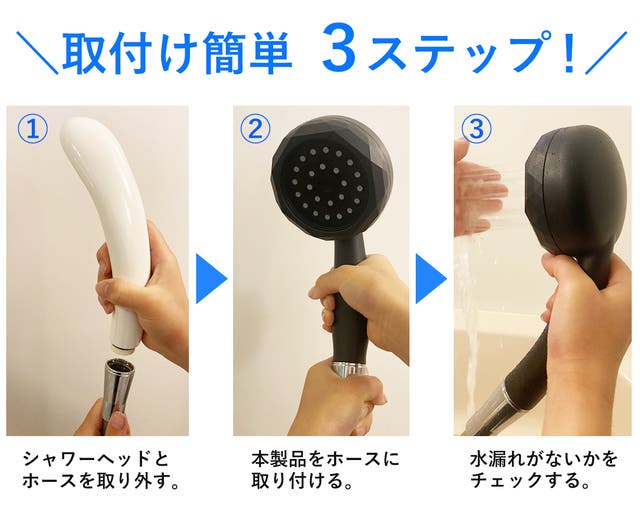 ＼取付け簡単 3ステップ！／

①

シャワーヘッドとホースを取り外す。

②

本製品をホースに取り付ける。

③

水漏れがないかをチェックする。