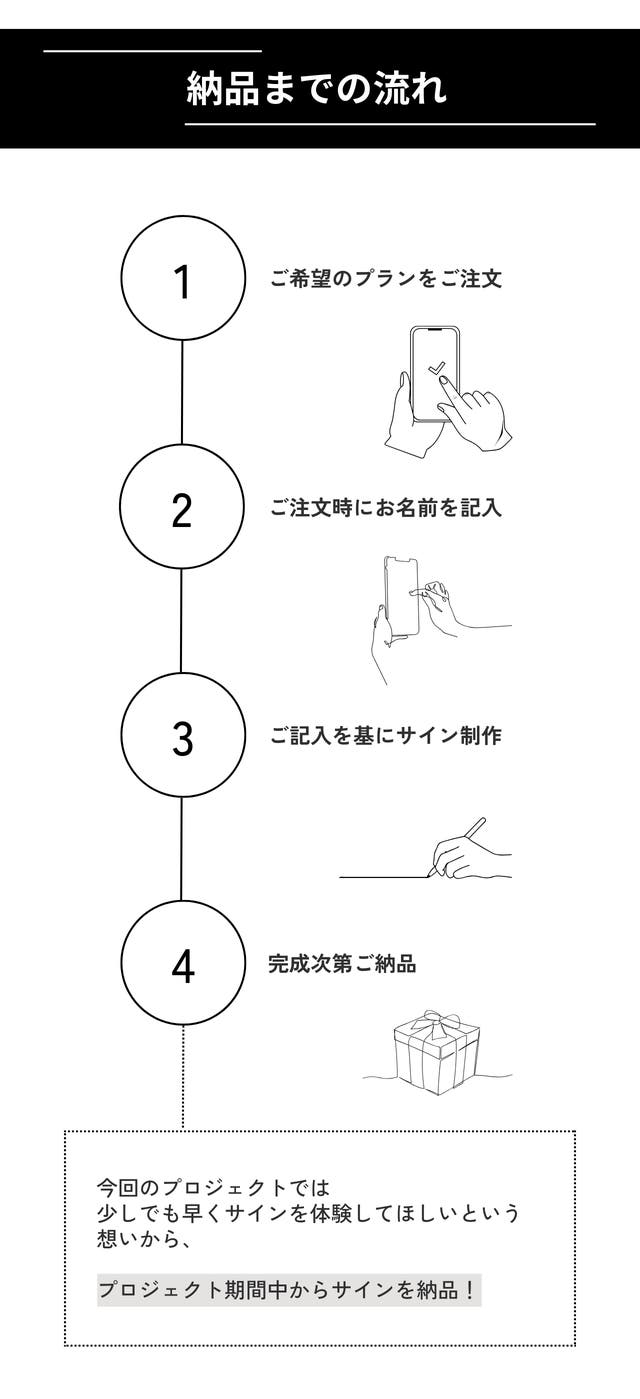 納品までの流れ

1

ご希望のプランをご注文

2

ご注文時にお名前を記入

3

ご記入を基にサイン制作

4

完成次第ご納品

今回のプロジェクトでは
少しでも早くサインを体験してほしいという
想いから、

プロジェクト期間中からサインを納品！