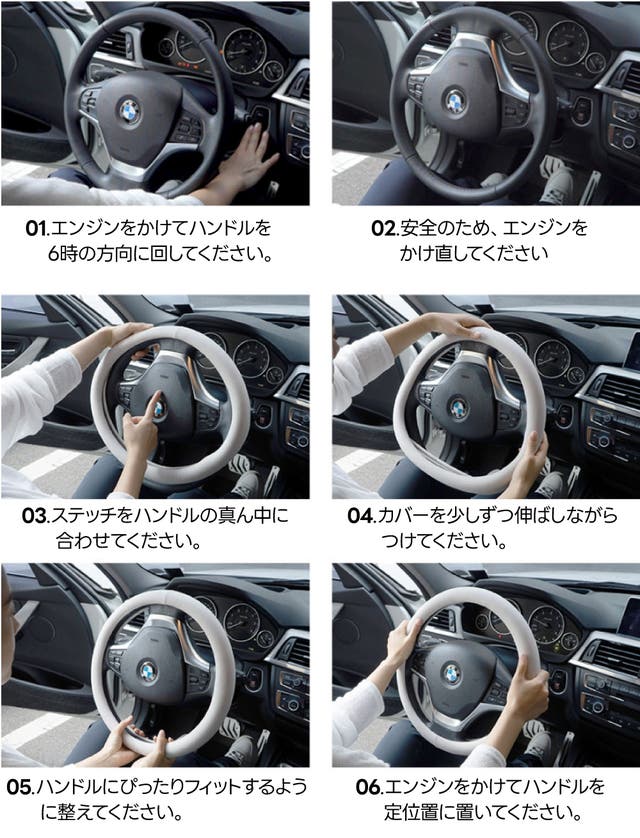 01.エンジンをかけてハンドルを6時の方向に回してください。

02.安全のため、エンジンをかけ直してください

03.ステッチをハンドルの真ん中に合わせてください。

04.カバーを少しずつ伸ばしながらつけてください。

05.ハンドルにぴったりフィットするように整えてください。

06.エンジンをかけてハンドルを定位置に置いてください。