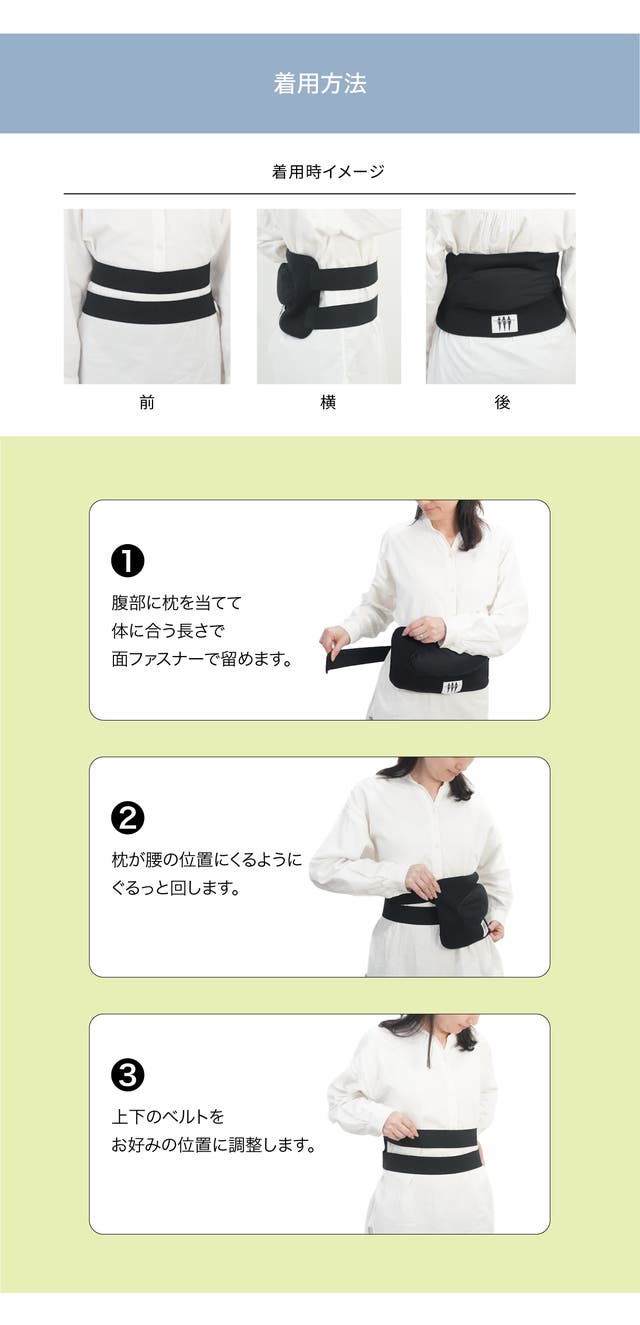 着用方法

着用時イメージ

前

横

後

❶
腹部に枕を当てて
体に合う長さで
面ファスナーで留めます。

❷
枕が腰の位置にくるように
ぐるっと回します。

❸
上下のベルトを
お好みの位置に調整します。