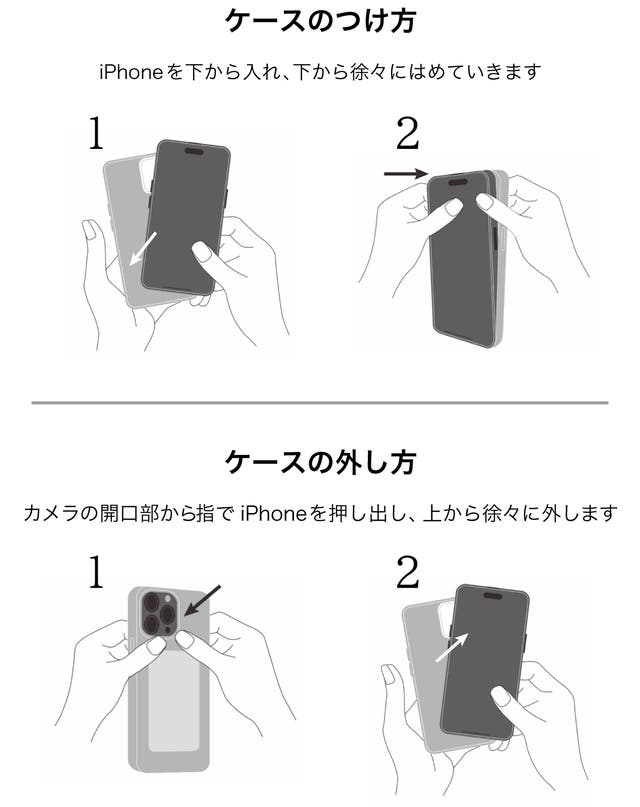 ケースのつけ方

iPhoneを下から入れ、下から徐々にはめていきます

1

2

ケースの外し方

カメラの開口部から指で iPhoneを押し出し、上から徐々に外します

1

2