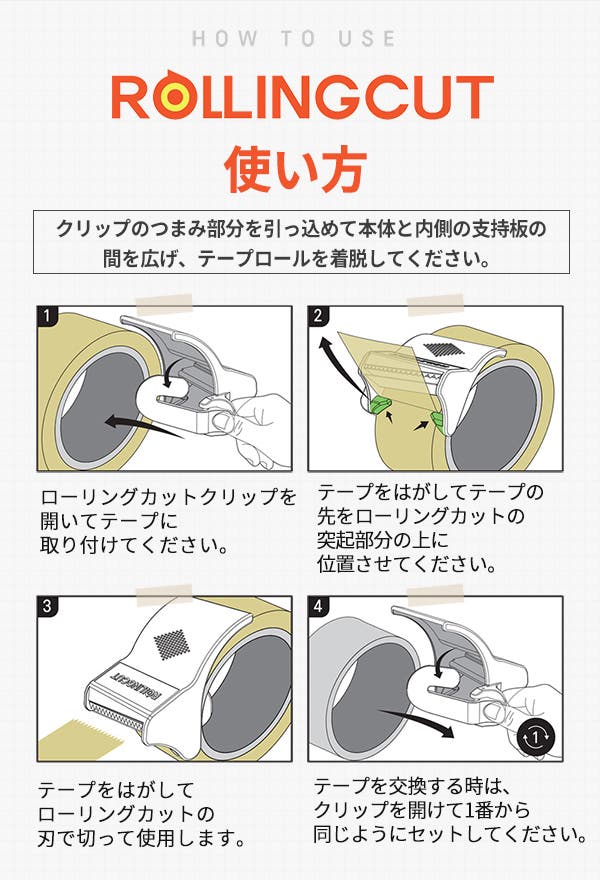 HOW TO USE

ROLLINGCUT

使い方

クリップのつまみ部分を引っ込めて本体と内側の支持板の間を広げ、テープロールを着脱してください。

1

ローリングカットクリップを開いてテープに取り付けてください。

2

テープをはがしてテープの先をローリングカットの突起部分の上に位置させてください。

3

ROLLINGCUT

テープをはがしてローリングカットの刃で切って使用します。

4

1

テープを交換する時は、クリップを開けて1番から同じようにセットしてください。