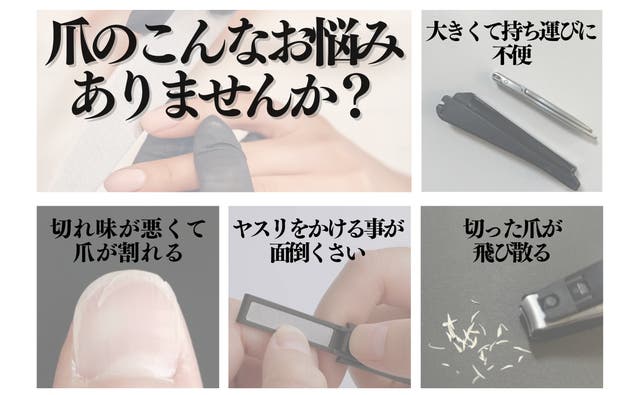 爪のこんなお悩みありませんか？

大きくて持ち運びに不便

切れ味が悪くて爪が割れる

ヤスリをかける事が面倒くさい

切った爪が飛び散る