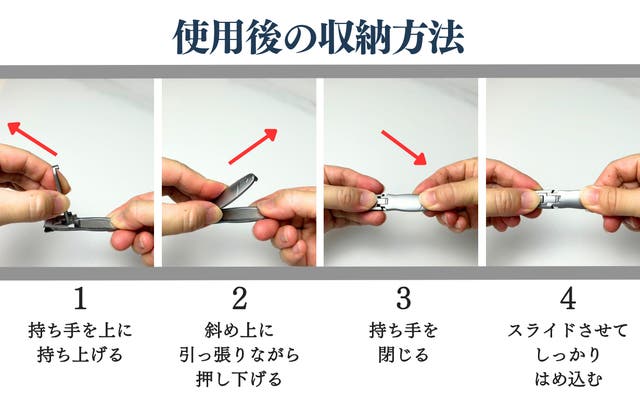 使用後の収納方法

1
持ち手を上に
持ち上げる

2
斜め上に
引っ張りながら
押し下げる

3
持ち手を
閉じる

4
スライドさせて
しっかり
はめ込む