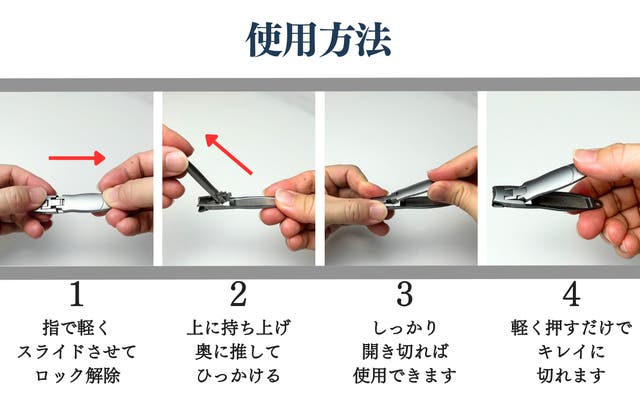 使用方法

1
指で軽く
スライドさせて
ロック解除

2
上に持ち上げ
奥に推して
ひっかける

3
しっかり
開き切れば
使用できます

4
軽く押すだけで
キレイに
切れます