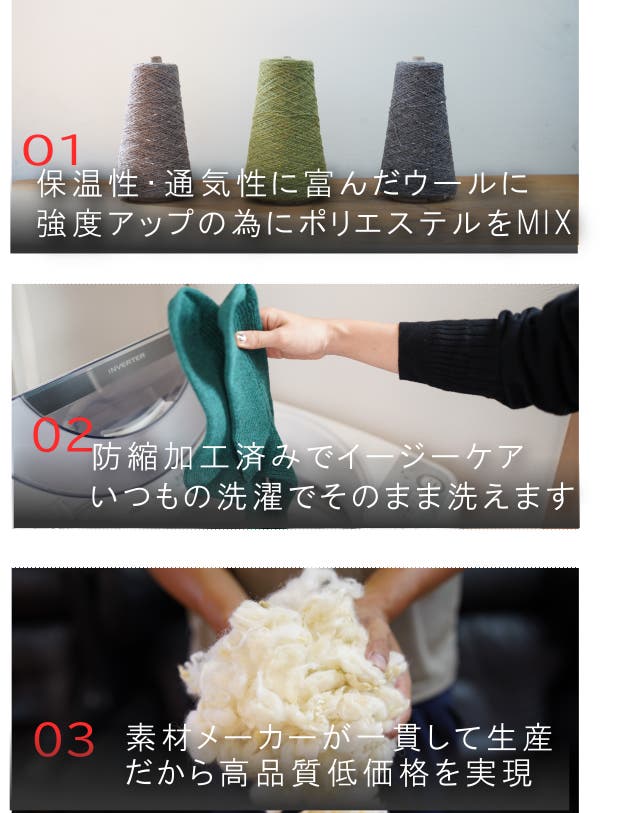 01
保温性・通気性に富んだウールに
強度アップの為にポリエステルをMIX

INVERTER

02
防縮加工済みでイージーケア
いつもの洗濯でそのまま洗えます

03
素材メーカーが一貫して生産
だから高品質低価格を実現