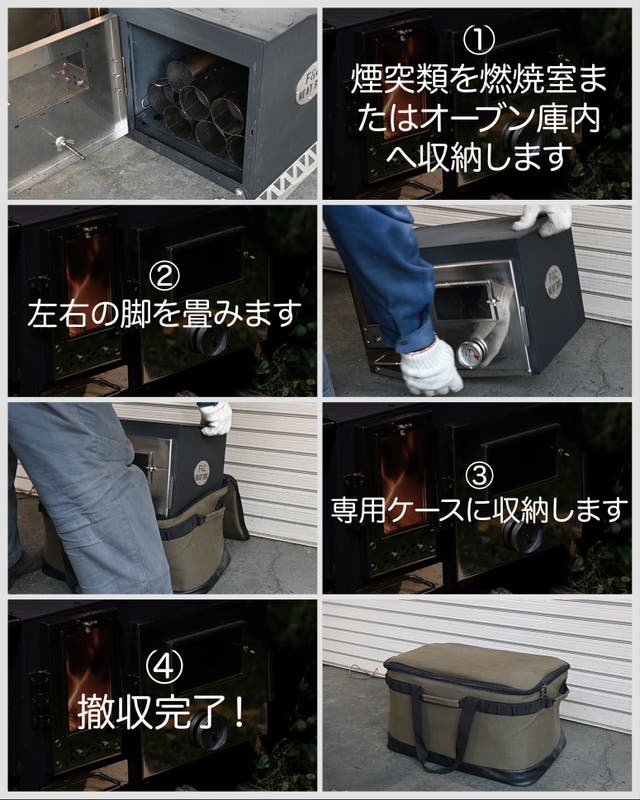 ①
煙突類を燃焼室またはオーブン庫内へ収納します

②
左右の脚を畳みます

③
専用ケースに収納します

④
撤収完了！