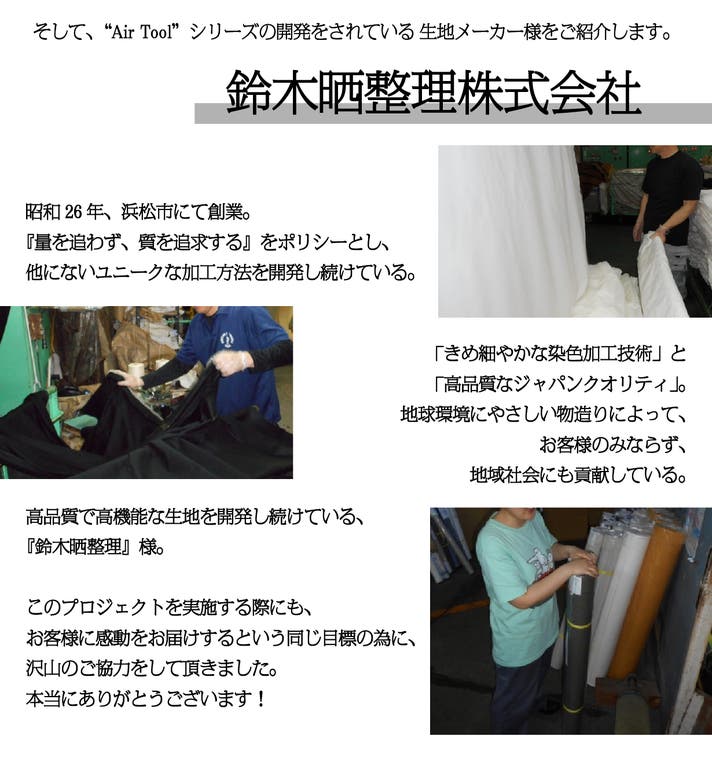 そして、“Air Tool” シリーズの開発をされている 生地メーカー様をご紹介します。

鈴木晒整理株式会社

昭和 26 年、浜松市にて創業。
『量を追わず、質を追求する』をポリシーとし、
他にないユニークな加工方法を開発し続けている。

「きめ細やかな染色加工技術」と
「高品質なジャパンクオリティ」。
地球環境にやさしい物造りによって、
お客様のみならず、
地域社会にも貢献している。

高品質で高機能な生地を開発し続けている、
『鈴木晒整理』様。

このプロジェクトを実施する際にも、
お客様に感動をお届けするという同じ目標の為に、
沢山のご協力をして頂きました。
本当にありがとうございます！