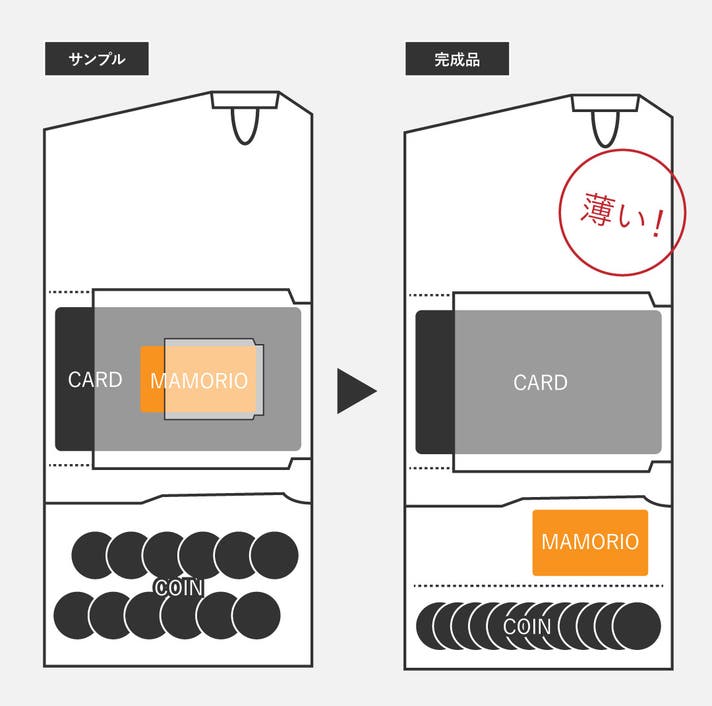 サンプル

CARD

MAMORIO

COIN

完成品

薄い!

CARD

MAMORIO

COIN