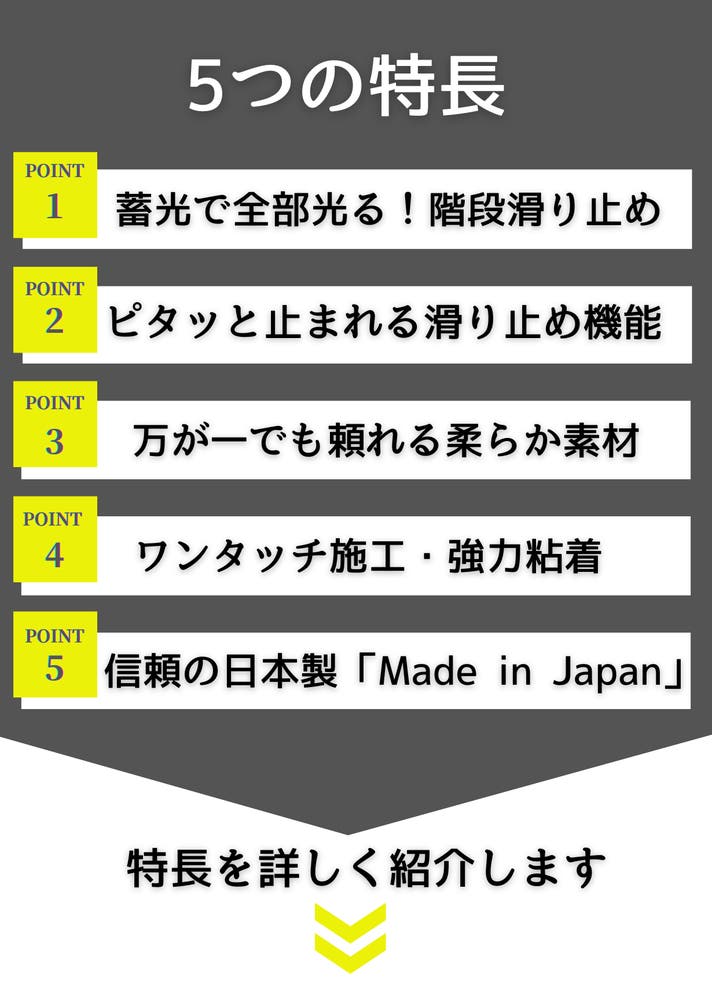 5つの特長

POINT
1
蓄光で全部光る！階段滑り止め

POINT
2
ピタッと止まれる滑り止め機能

POINT
3
万が一でも頼れる柔らか素材

POINT
4
ワンタッチ施工・強力粘着

POINT
5
信頼の日本製「Made in Japan」

特長を詳しく紹介します