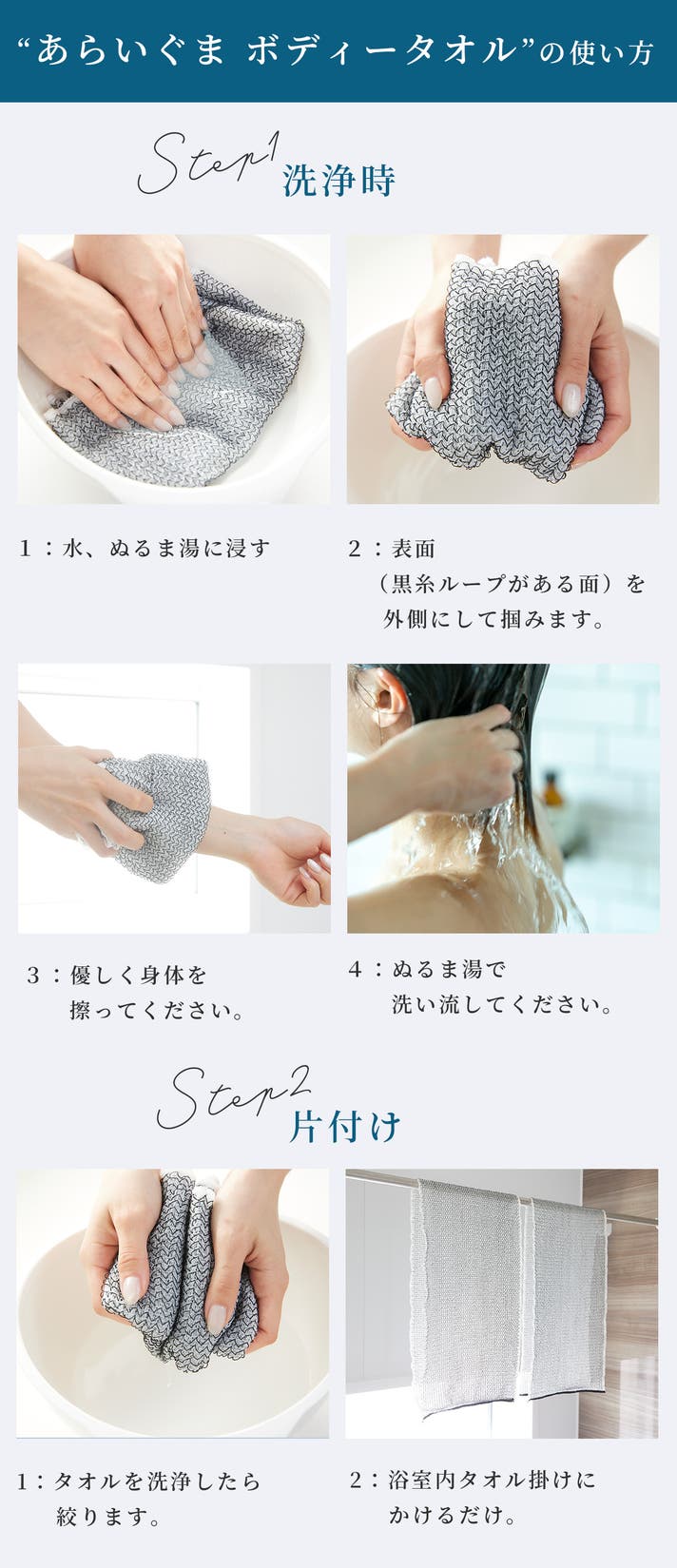 “あらいぐま ボディータオル”の使い方

Step1 洗浄時

1：水、ぬるま湯に浸す

2：表面（黒糸ループがある面）を外側にして掴みます。

3：優しく身体を擦ってください。

4：ぬるま湯で洗い流してください。

Step2 片付け

1：タオルを洗浄したら絞ります。

2：浴室内タオル掛けにかけるだけ。