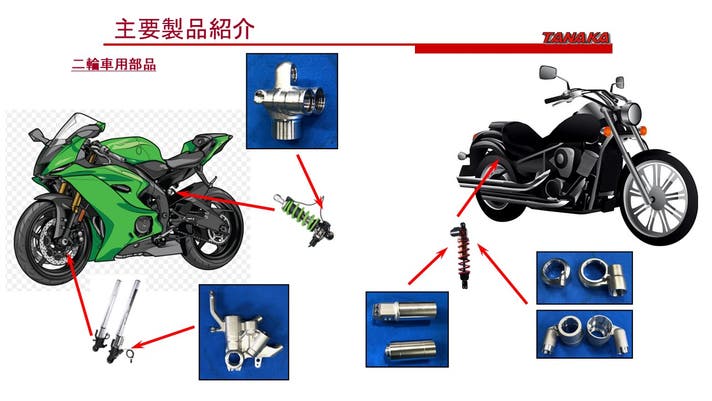 主要製品紹介

TANAKA

二輪車用部品