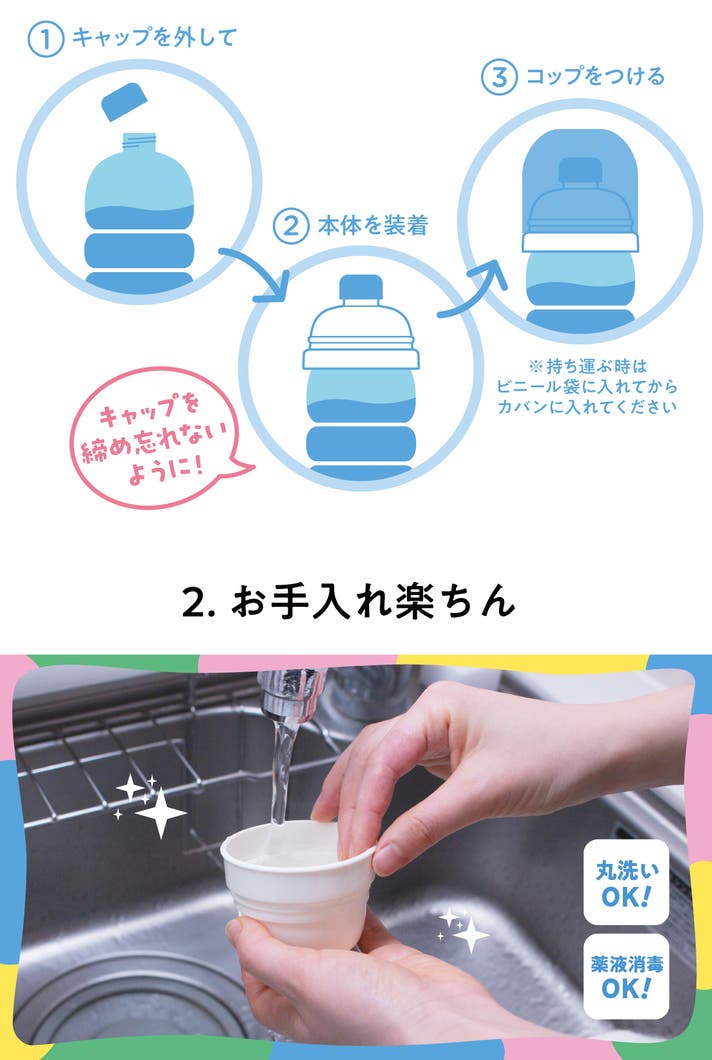 ① キャップを外して

② 本体を装着

③ コップをつける

※持ち運ぶ時は
ビニール袋に入れてから
カバンに入れてください

キャップを
締め忘れない
ように!

2. お手入れ楽ちん

丸洗い
OK!

薬液消毒
OK!