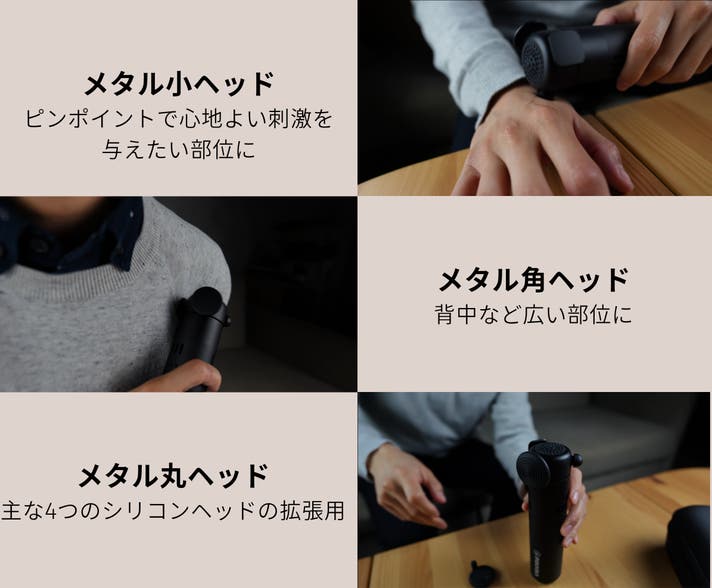 メタル小ヘッド
ピンポイントで心地よい刺激を与えたい部位に

メタル角ヘッド
背中など広い部位に

メタル丸ヘッド
主な4つのシリコンヘッドの拡張用