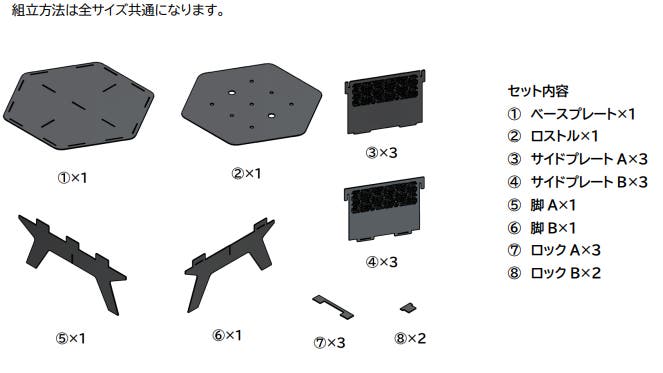 組立方法は全サイズ共通になります。

①×1

②×1

③×3

④×3

⑤×1

⑥×1

⑦×3

⑧×2

セット内容
① ベースプレート×1
② ロストル×1
③ サイドプレート A×3
④ サイドプレート B×3
⑤ 脚 A×1
⑥ 脚 B×1
⑦ ロック A×3
⑧ ロック B×2