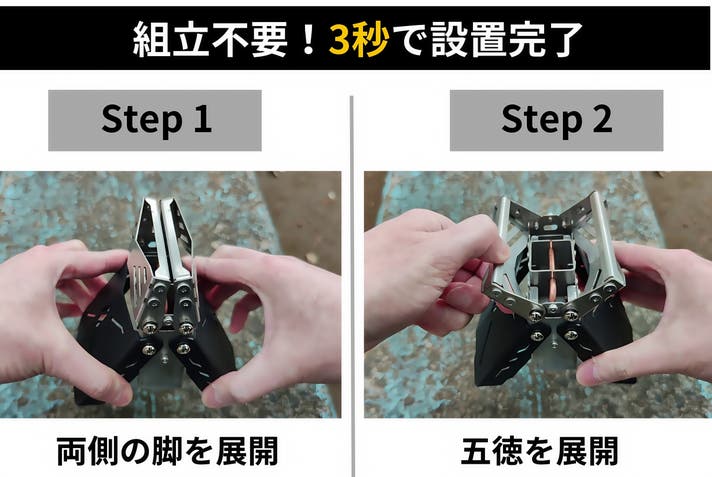 組立不要！3秒で設置完了

Step 1

両側の脚を展開

Step 2

五徳を展開