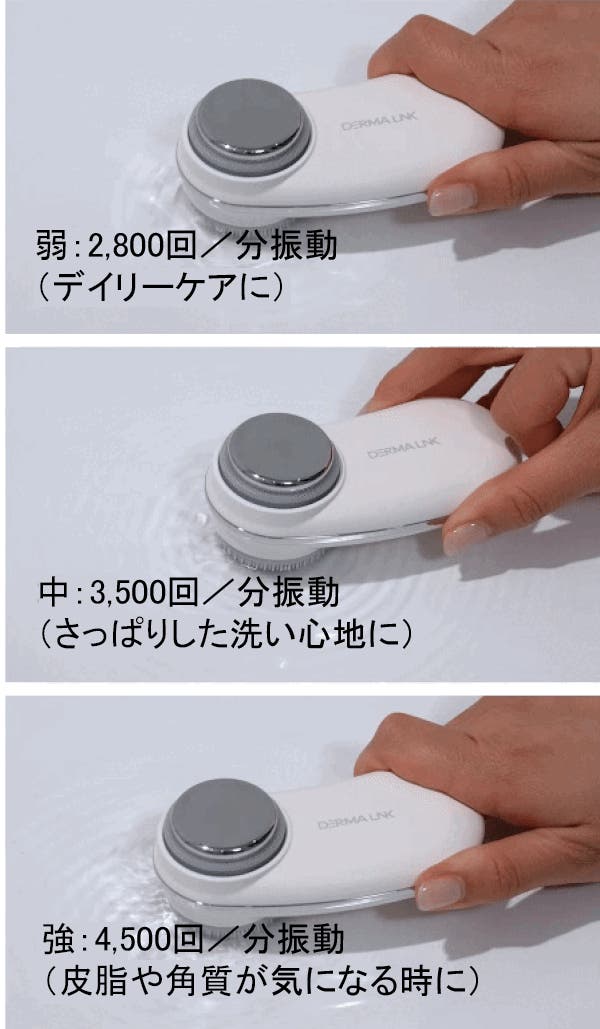 DERMA LINK

弱：2,800回／分振動
（デイリーケアに）

DERMA LINK

中：3,500回／分振動
（さっぱりした洗い心地に）

DERMA LINK

強：4,500回／分振動
（皮脂や角質が気になる時に）