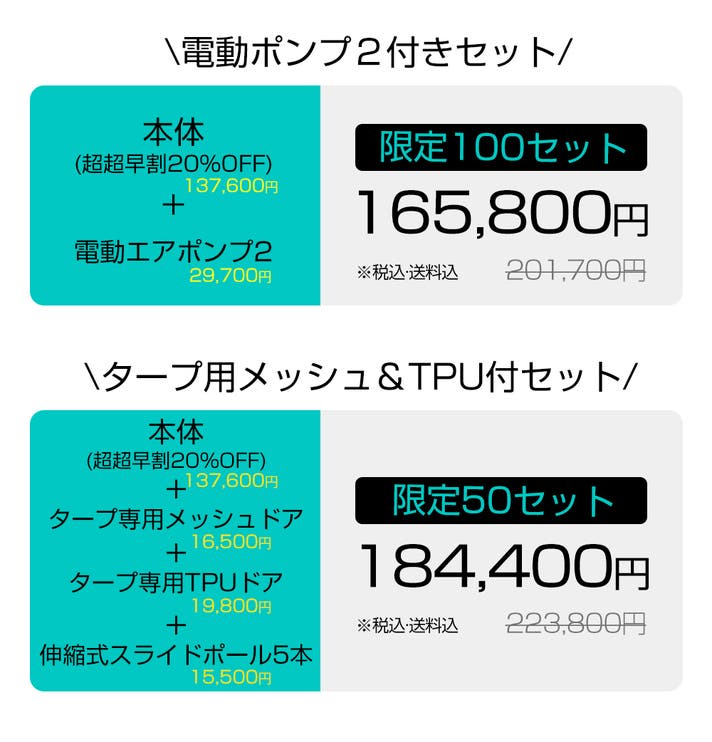 \電動ポンプ2付きセット/

本体
(超超早割20%OFF)
137,600円
+
電動エアポンプ2
29,700円

限定100セット
165,800円
※税込·送料込 201,700円

\タープ用メッシュ&TPU付セット/

本体
(超超早割20%OFF)
137,600円
+
タープ専用メッシュドア
16,500円
+
タープ専用TPUドア
19,800円
+
伸縮式スライドポール5本
15,500円

限定50セット
184,400円
※税込·送料込 223,800円