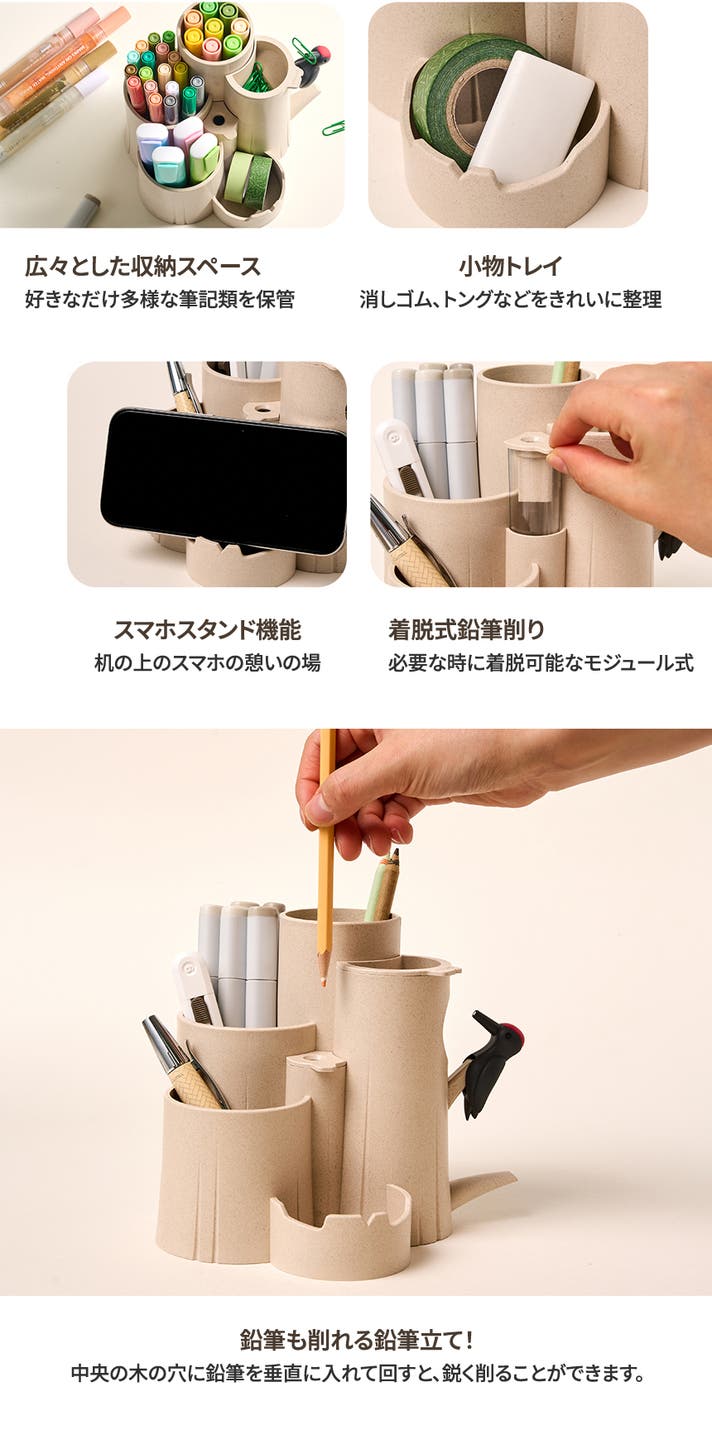 広々とした収納スペース
好きなだけ多様な筆記類を保管

小物トレイ
消しゴム、トングなどをきれいに整理

スマホスタンド機能
机の上のスマホの憩いの場

着脱式鉛筆削り
必要な時に着脱可能なモジュール式

鉛筆も削れる鉛筆立て！
中央の木の穴に鉛筆を垂直に入れて回すと、鋭く削ることができます。