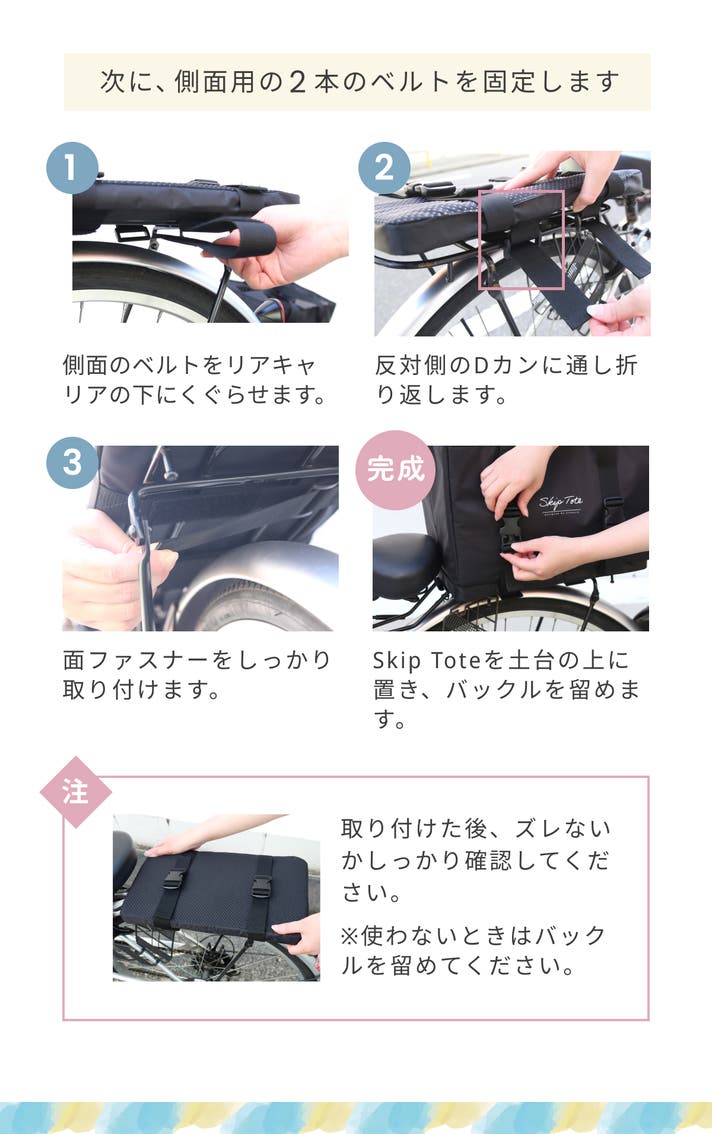 次に、側面用の２本のベルトを固定します

1

側面のベルトをリアキャリアの下にくぐらせます。

2

反対側のDカンに通し折り返します。

3

面ファスナーをしっかり取り付けます。

完成

Skip Tote

Skip Toteを土台の上に置き、バックルを留めます。

注

取り付けた後、ズレないかしっかり確認してください。

※使わないときはバックルを留めてください。