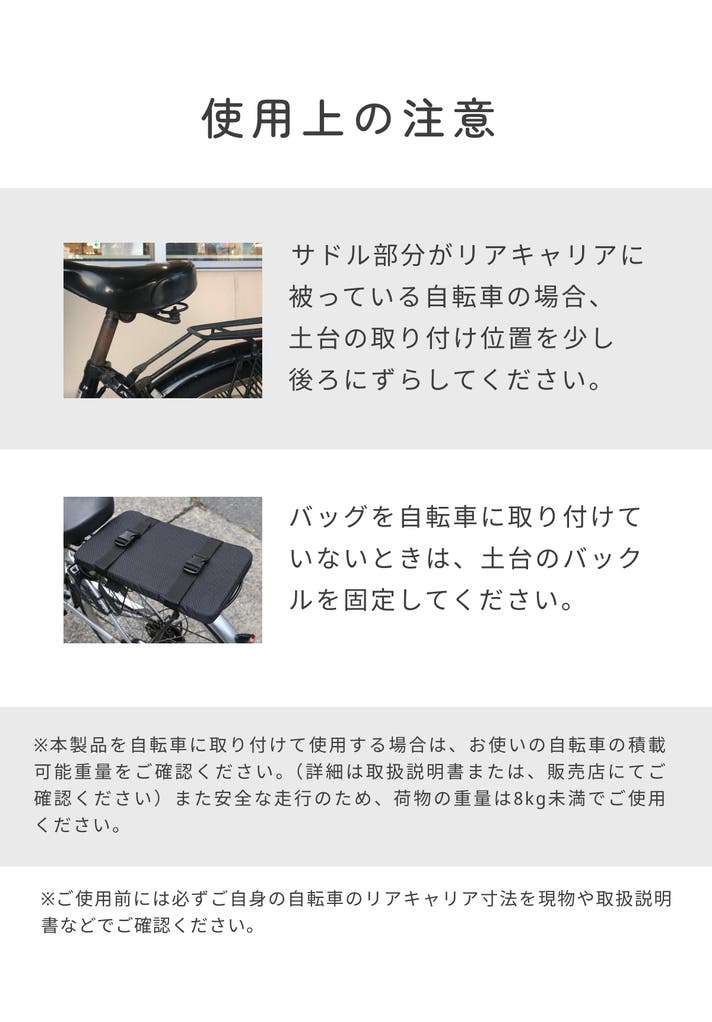 使用上の注意

サドル部分がリアキャリアに被っている自転車の場合、土台の取り付け位置を少し後ろにずらしてください。

バッグを自転車に取り付けていないときは、土台のバックルを固定してください。

※本製品を自転車に取り付けて使用する場合は、お使いの自転車の積載可能重量をご確認ください。（詳細は取扱説明書または、販売店にてご確認ください）また安全な走行のため、荷物の重量は8kg未満でご使用ください。

※ご使用前には必ずご自身の自転車のリアキャリア寸法を現物や取扱説明書などでご確認ください。