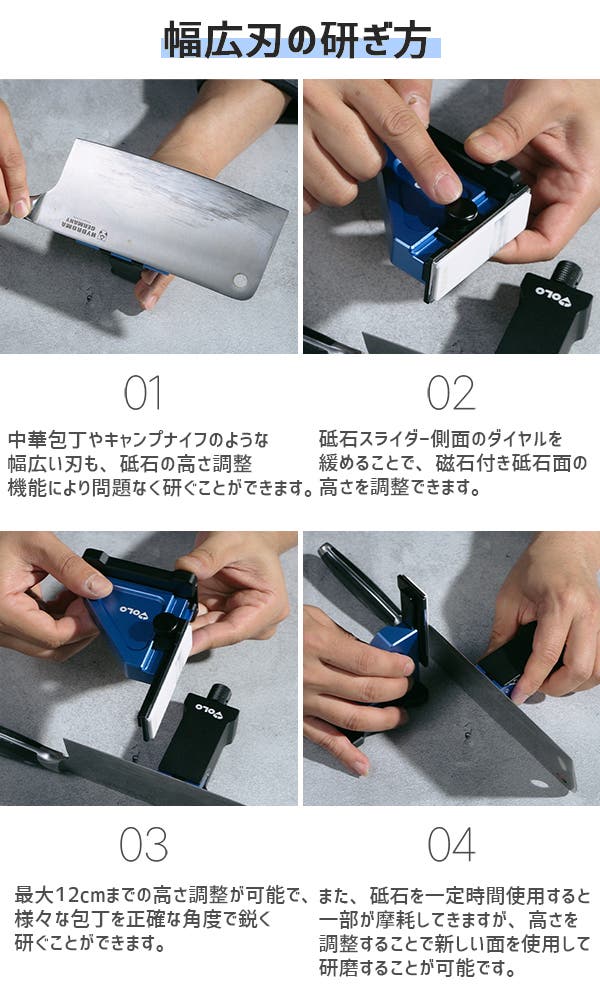 幅広刃の研ぎ方

01

中華包丁やキャンプナイフのような幅広い刃も、砥石の高さ調整機能により問題なく研ぐことができます。

02

砥石スライダー側面のダイヤルを緩めることで、磁石付き砥石面の高さを調整できます。

03

最大12cmまでの高さ調整が可能で、様々な包丁を正確な角度で鋭く研ぐことができます。

04

また、砥石を一定時間使用すると一部が摩耗してきますが、高さを調整することで新しい面を使用して研磨することが可能です。