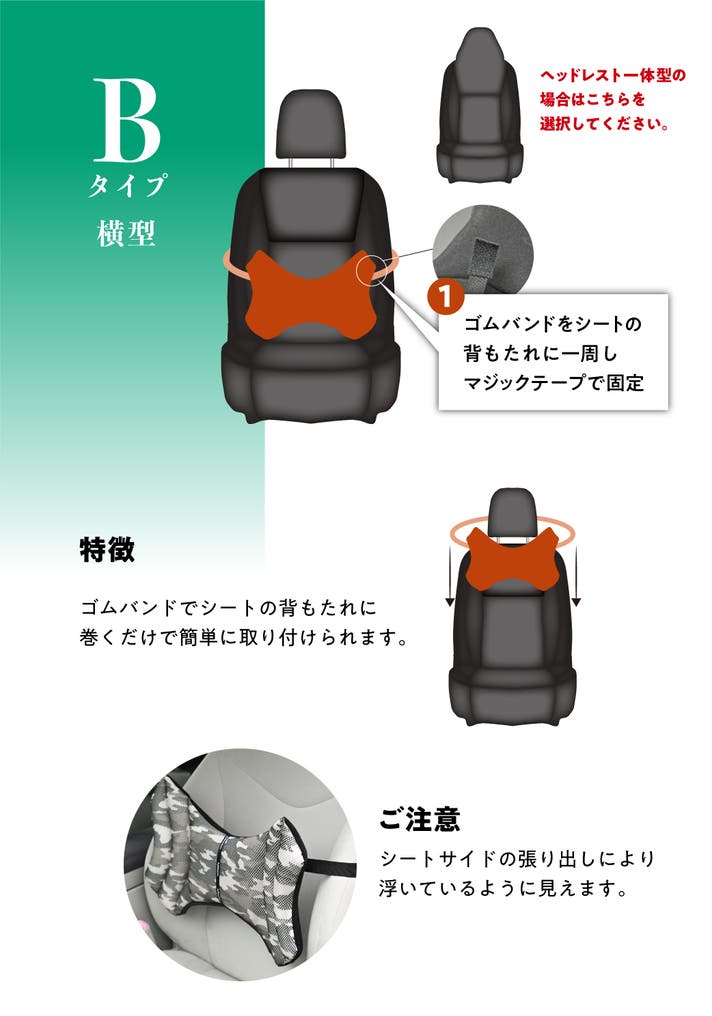 B
タイプ
横型

ヘッドレスト一体型の場合はこちらを選択してください。

1
ゴムバンドをシートの背もたれに一周しマジックテープで固定

特徴

ゴムバンドでシートの背もたれに巻くだけで簡単に取り付けられます。

ご注意

シートサイドの張り出しにより浮いているように見えます。