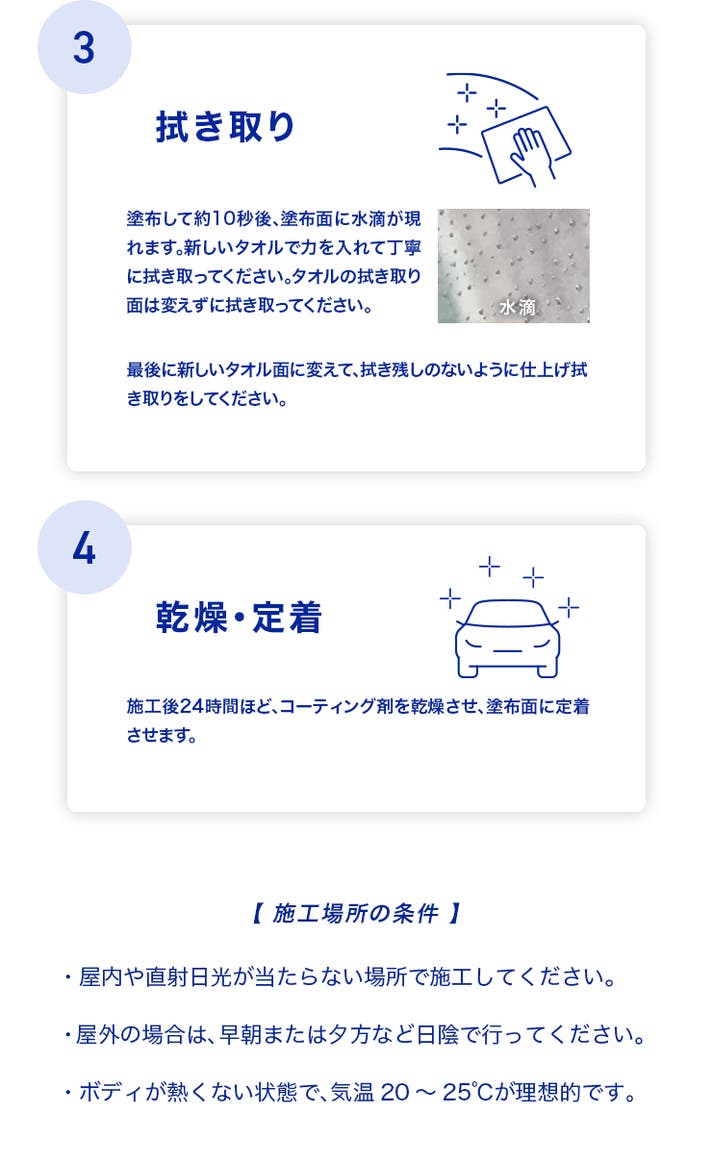 3

拭き取り

塗布して約10秒後、塗布面に水滴が現れます。新しいタオルで力を入れて丁寧に拭き取ってください。タオルの拭き取り面は変えずに拭き取ってください。

水滴

最後に新しいタオル面に変えて、拭き残しのないように仕上げ拭き取りをしてください。

4

乾燥・定着

施工後24時間ほど、コーティング剤を乾燥させ、塗布面に定着させます。

【 施工場所の条件 】

・屋内や直射日光が当たらない場所で施工してください。

・屋外の場合は、早朝または夕方など日陰で行ってください。

・ボディが熱くない状態で、気温 20 ～ 25℃が理想的です。