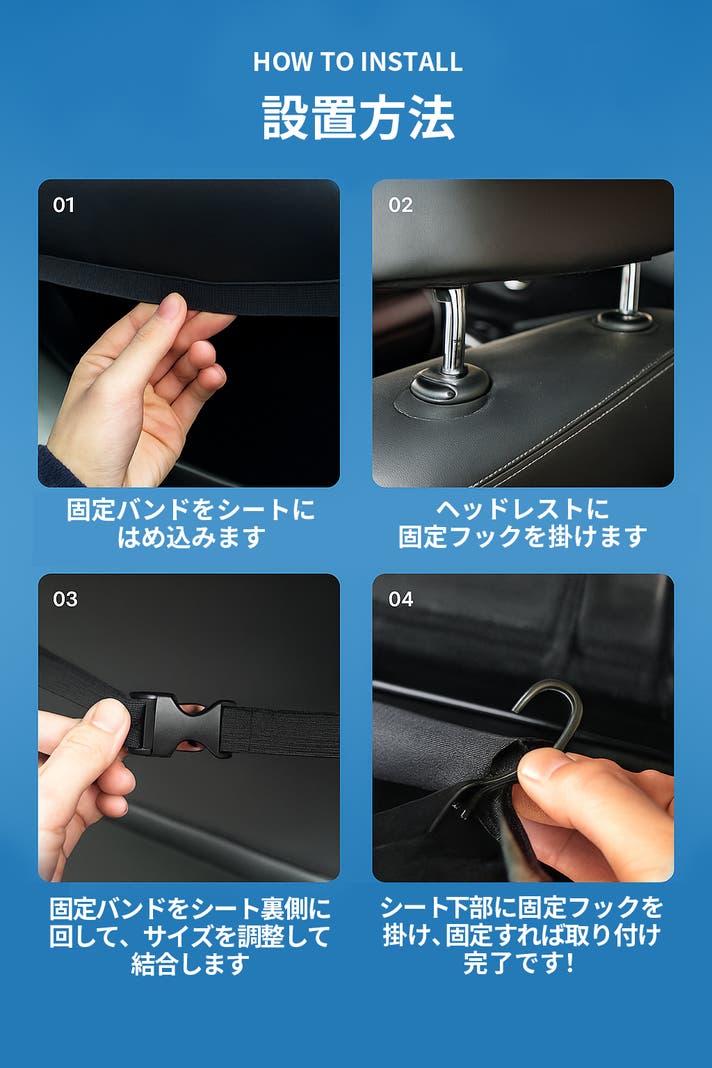 HOW TO INSTALL

設置方法

01

固定バンドをシートにはめ込みます

02

ヘッドレストに固定フックを掛けます

03

固定バンドをシート裏側に回して、サイズを調整して結合します

04

シート下部に固定フックを掛け、固定すれば取り付け完了です!