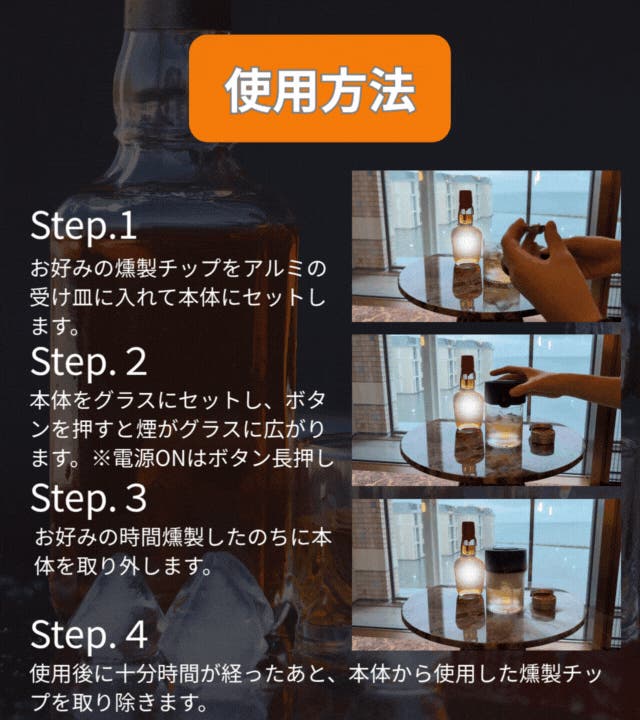 使用方法

Step.1
お好みの燻製チップをアルミの受け皿に入れて本体にセットします。

Step. 2
本体をグラスにセットし、ボタンを押すと煙がグラスに広がります。※電源ONはボタン長押し

Step. 3
お好みの時間燻製したのちに本体を取り外します。

Step. 4
使用後に十分時間が経ったあと、本体から使用した燻製チップを取り除きます。