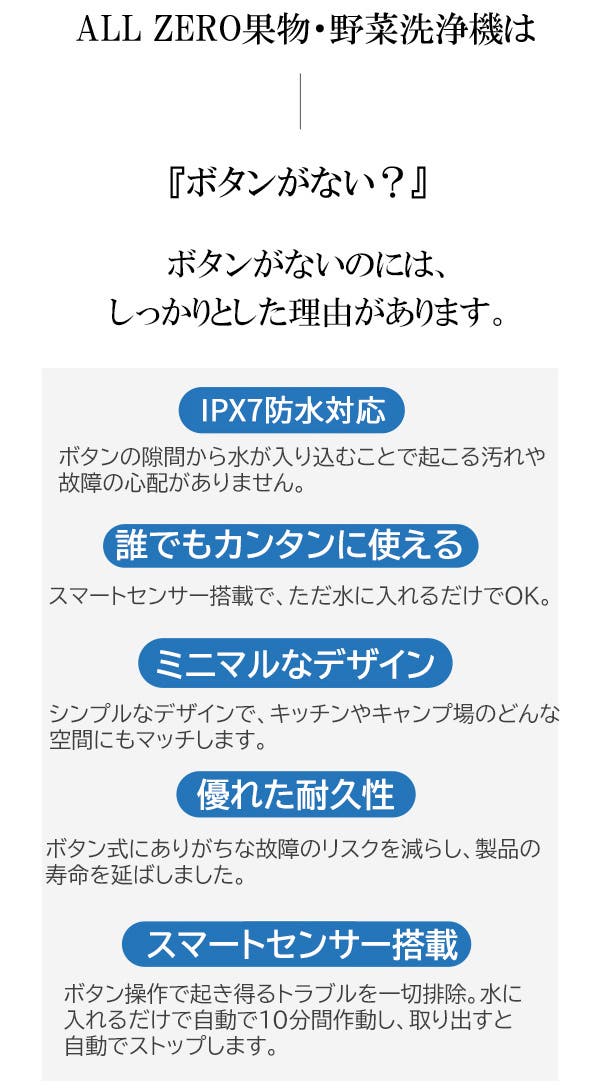 ALL ZERO果物・野菜洗浄機は

『ボタンがない？』

ボタンがないのには、
しっかりとした理由があります。

IPX7防水対応

ボタンの隙間から水が入り込むことで起こる汚れや故障の心配がありません。

誰でもカンタンに使える

スマートセンサー搭載で、ただ水に入れるだけでOK。

ミニマルなデザイン

シンプルなデザインで、キッチンやキャンプ場のどんな空間にもマッチします。

優れた耐久性

ボタン式にありがちな故障のリスクを減らし、製品の寿命を延ばしました。

スマートセンサー搭載

ボタン操作で起き得るトラブルを一切排除。水に入れるだけで自動で10分間作動し、取り出すと自動でストップします。