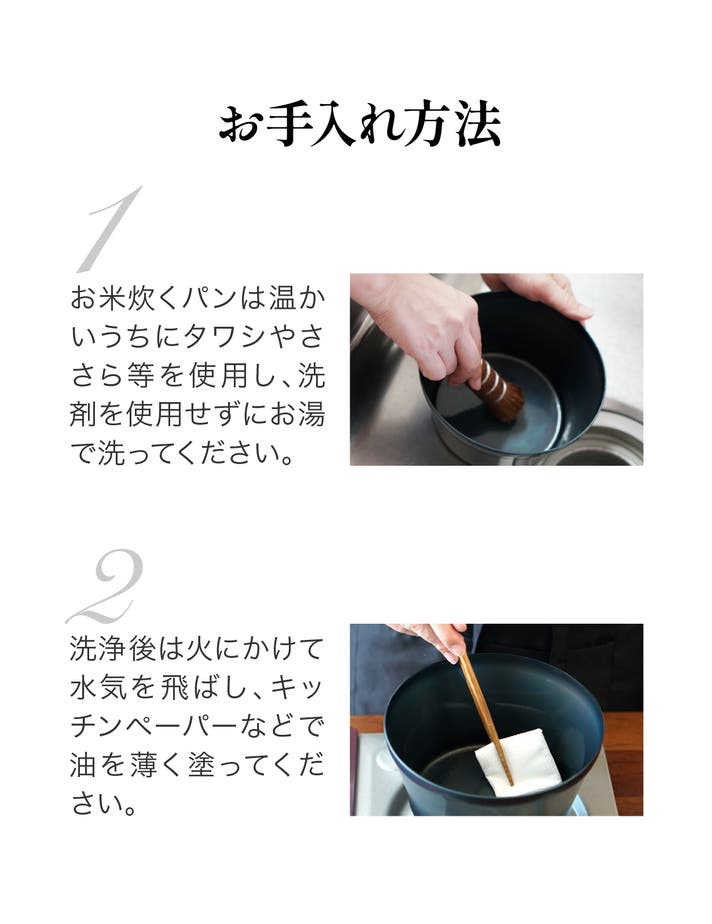 お手入れ方法

1

お米炊くパンは温かいうちにタワシやささら等を使用し、洗剤を使用せずにお湯で洗ってください。

2

洗浄後は火にかけて水気を飛ばし、キッチンペーパーなどで油を薄く塗ってください。