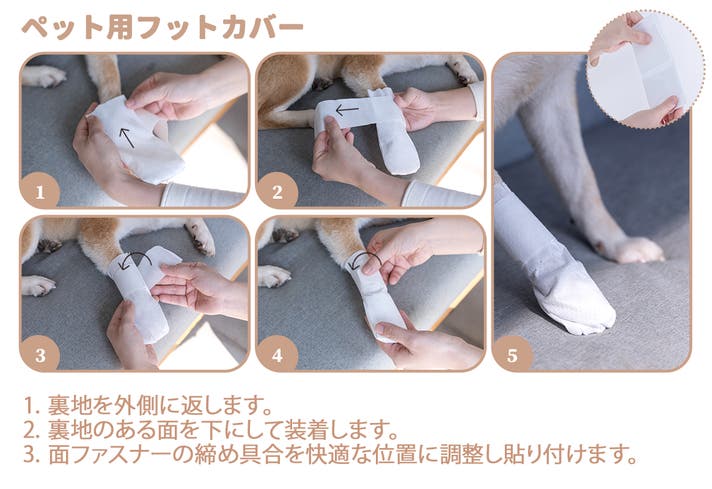 ペット用フットカバー

1

2

3

4

5

1. 裏地を外側に返します。
2. 裏地のある面を下にして装着します。
3. 面ファスナーの締め具合を快適な位置に調整し貼り付けます。