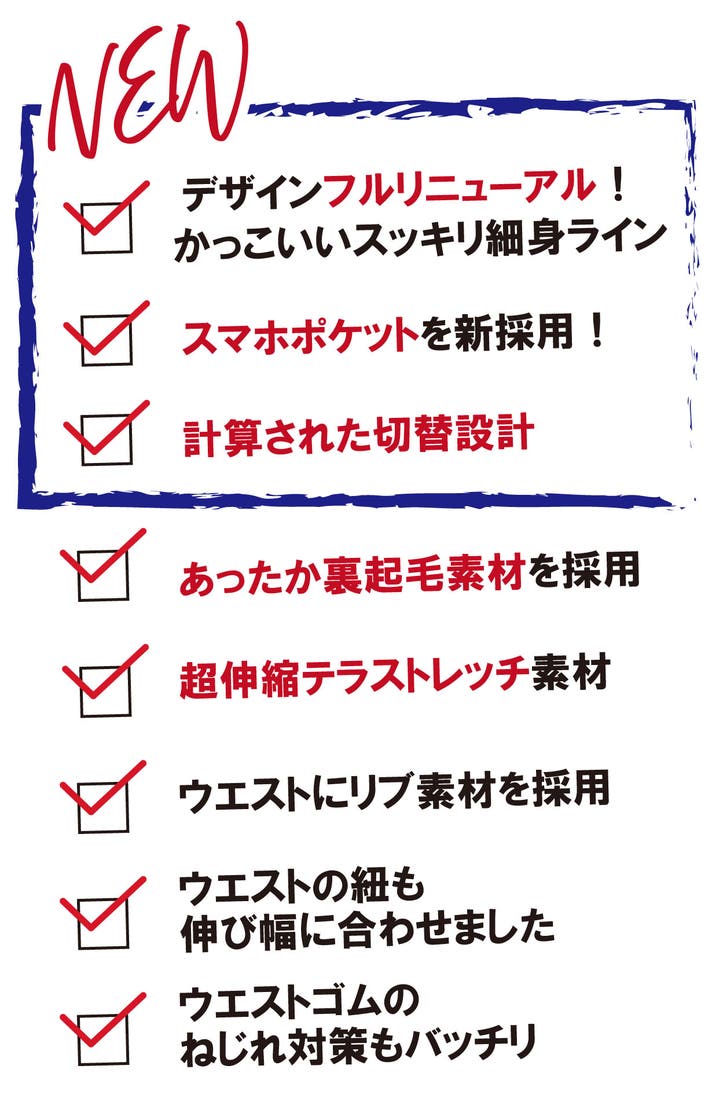 NEW

☑ デザインフルリニューアル！
かっこいいスッキリ細身ライン

☑ スマホポケットを新採用！

☑ 計算された切替設計

☑ あったか裏起毛素材を採用

☑ 超伸縮テラストレッチ素材

☑ ウエストにリブ素材を採用

☑ ウエストの紐も
伸び幅に合わせました

☑ ウエストゴムの
ねじれ対策もバッチリ