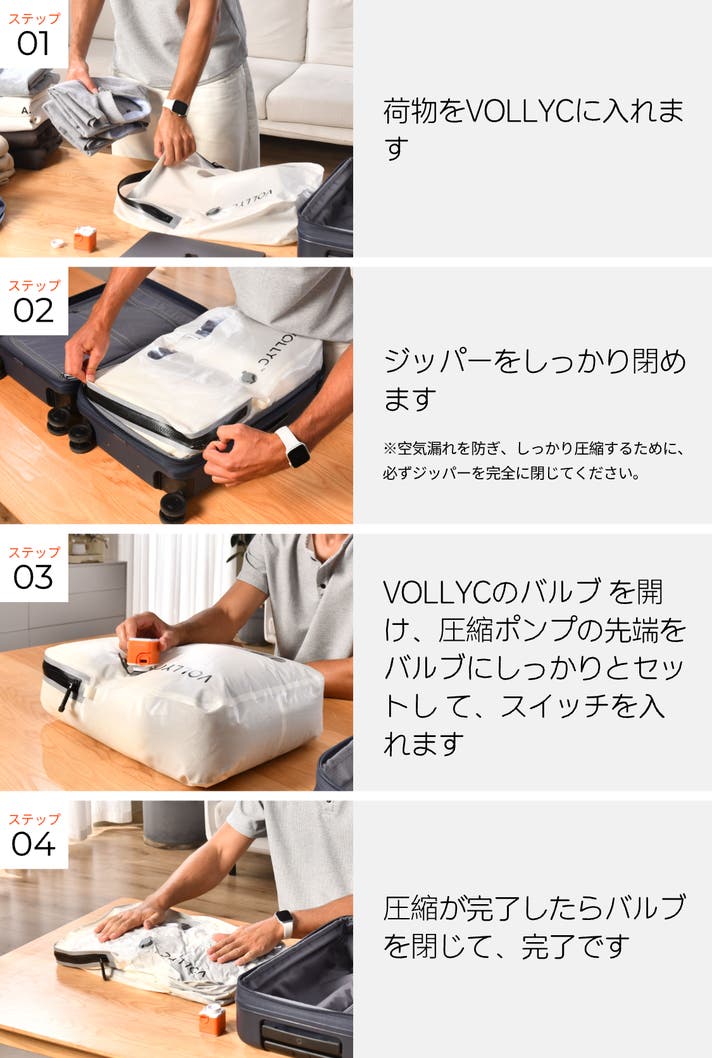 ステップ
01

荷物をVOLLYCに入れます

ステップ
02

ジッパーをしっかり閉めます

※空気漏れを防ぎ、しっかり圧縮するために、必ずジッパーを完全に閉じてください。

ステップ
03

VOLLYCのバルブ を開け、圧縮ポンプの先端をバルブにしっかりとセットし て、スイッチを入れます

ステップ
04

圧縮が完了したらバルブを閉じて、完了です