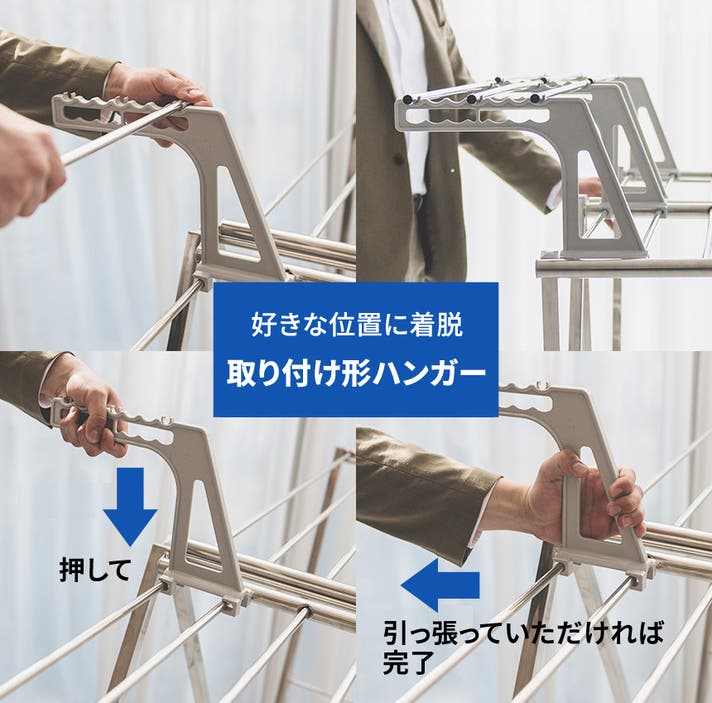 好きな位置に着脱
取り付け形ハンガー

押して

引っ張っていただければ完了