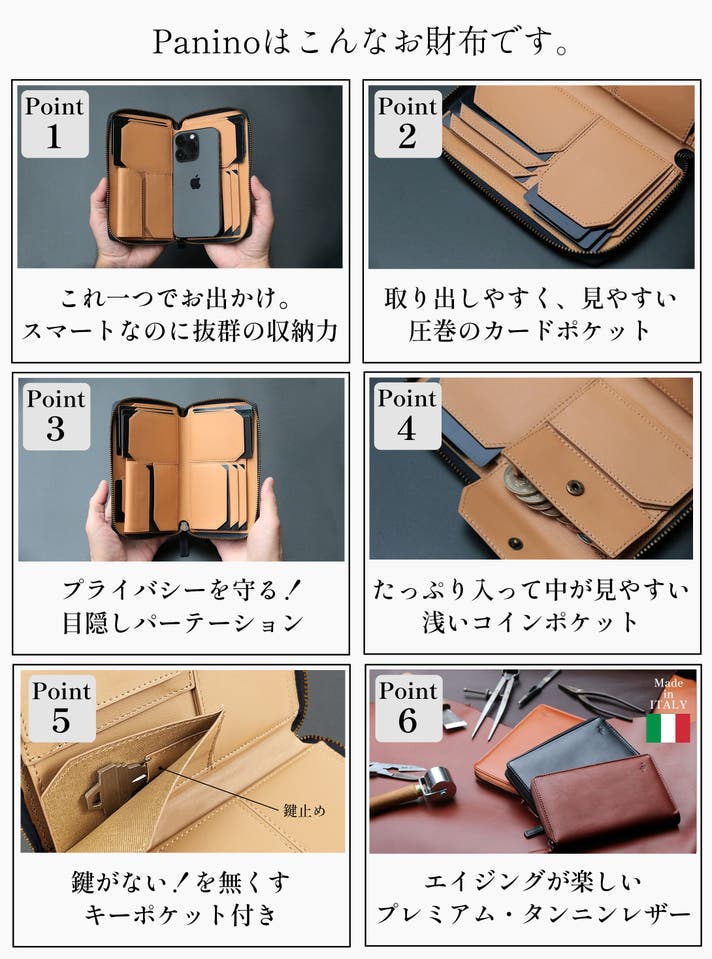 Paninoはこんなお財布です。

Point 1

これ一つでお出かけ。
スマートなのに抜群の収納力

Point 2

取り出しやすく、見やすい
圧巻のカードポケット

Point 3

プライバシーを守る！
目隠しパーテーション

Point 4

たっぷり入って中が見やすい
浅いコインポケット

Point 5

鍵止め

鍵がない！を無くす
キーポケット付き

Point 6

Made in ITALY

エイジングが楽しい
プレミアム・タンニンレザー