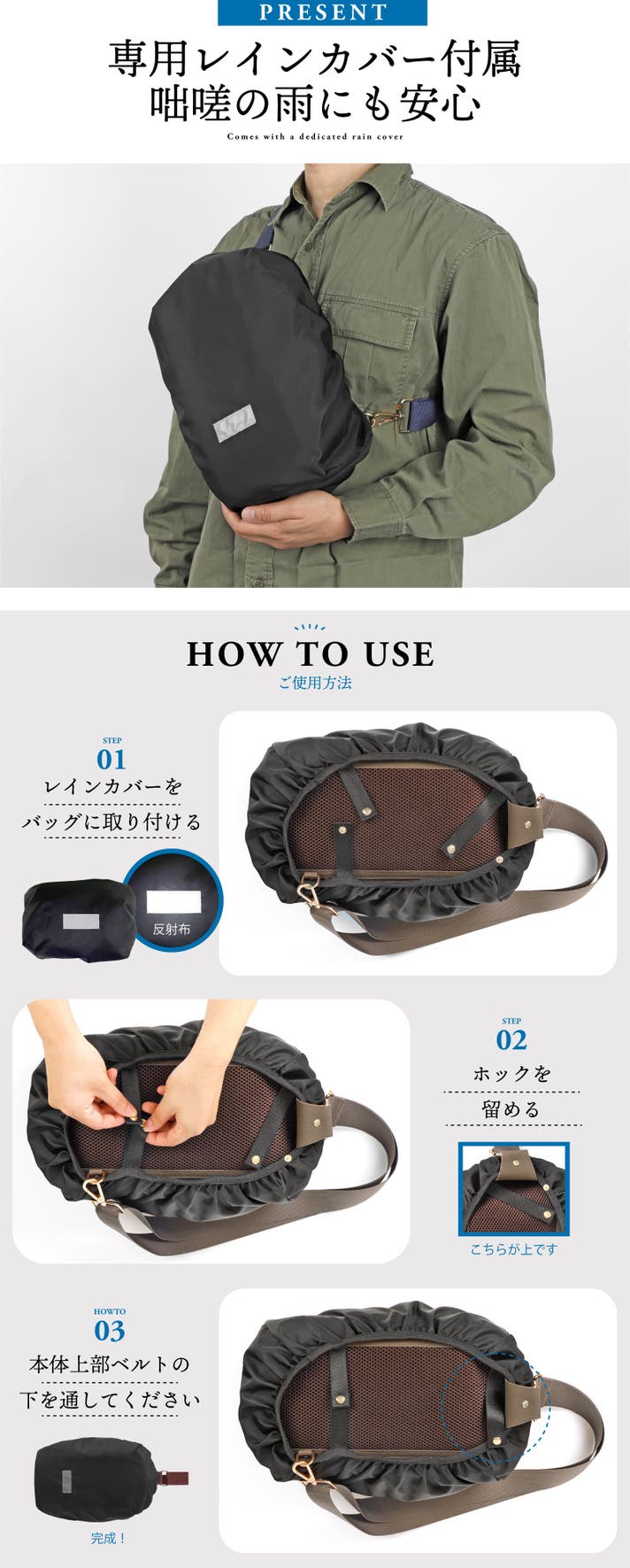 PRESENT

専用レインカバー付属
咄嗟の雨にも安心

Comes with a dedicated rain cover

HOW TO USE
ご使用方法

STEP
01
レインカバーを
バッグに取り付ける

反射布

STEP
02
ホックを
留める

こちらが上です

HOWTO
03
本体上部ベルトの
下を通してください

完成！